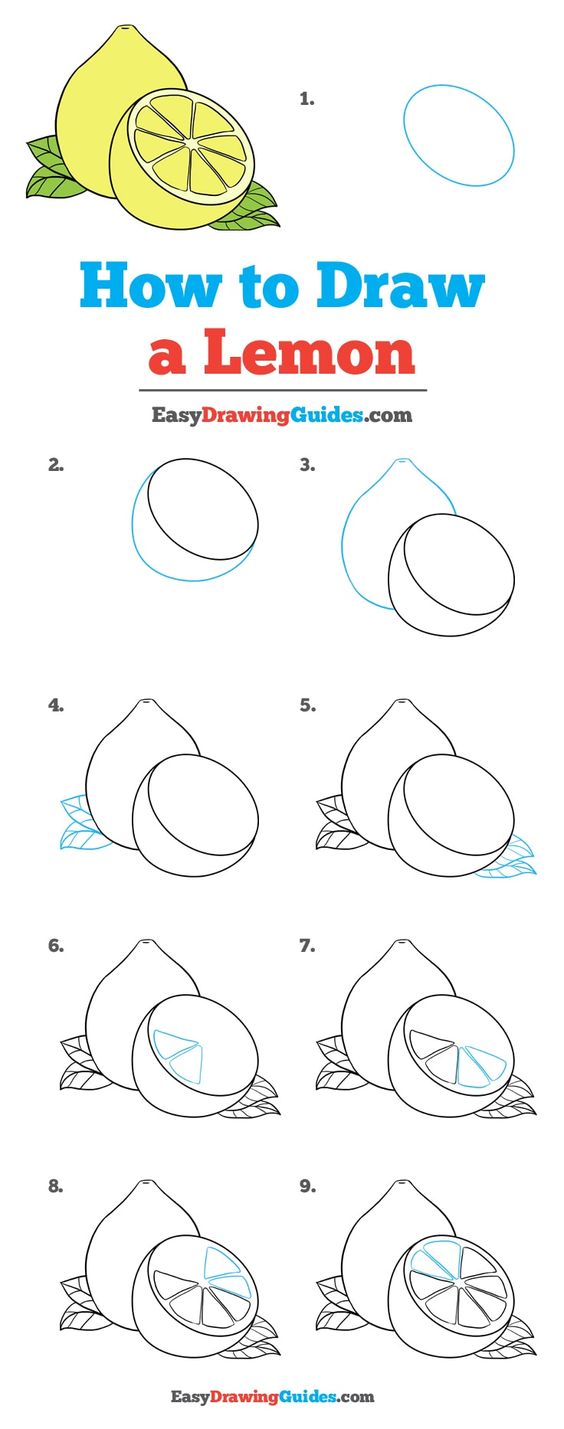 1.

How to Draw a Lemon

EasyDrawingGuides.com

2.

3.

4.

5.

6.

7.

8.

9.

EasyDrawingGuides.com